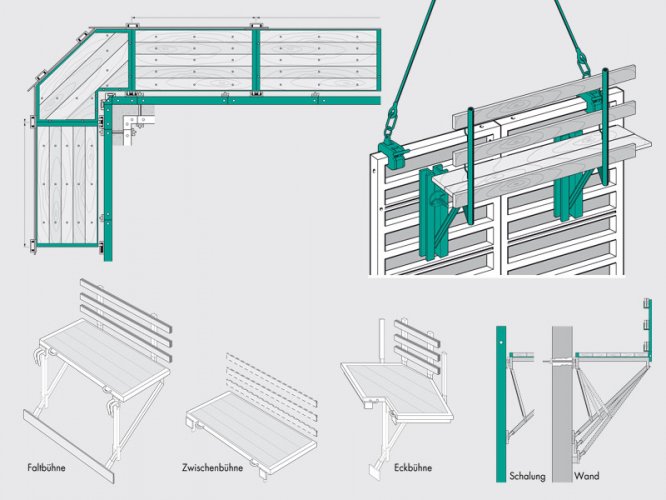 Faltbühne

Zwischenbühne

Eckbühne

Schalung

Wand