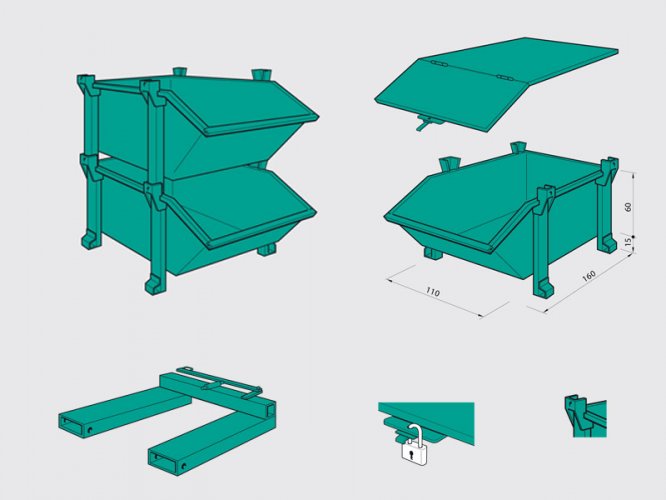 60
15
110
160